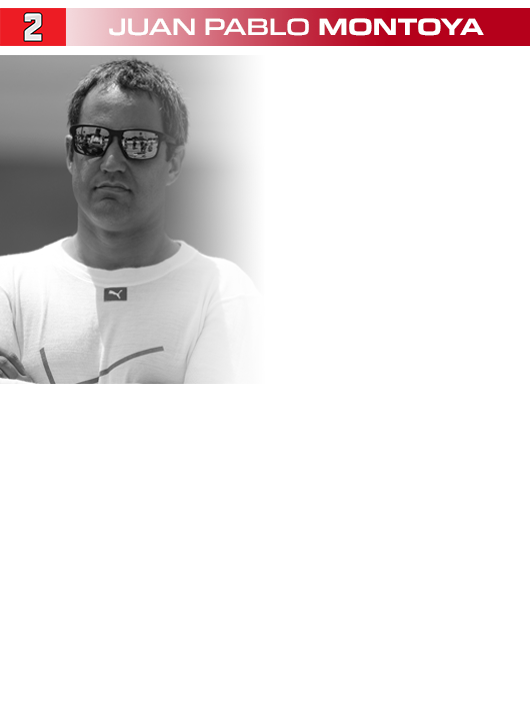 2 JUAN PABLO MONTOYA