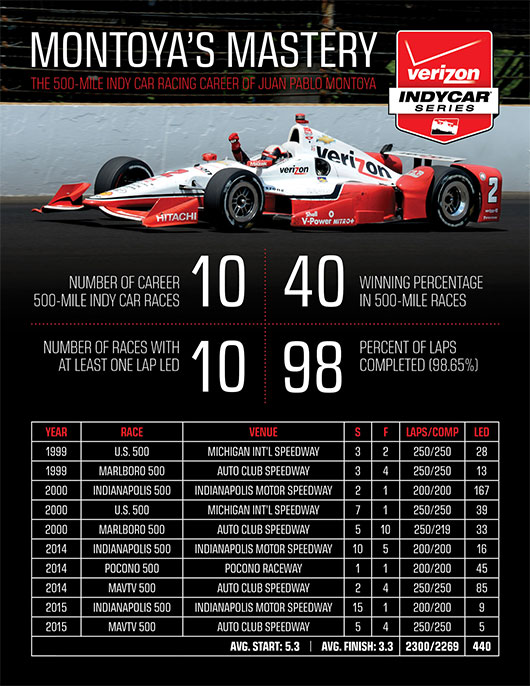 MONTOYA'S MASTERY

THE 500-MILE INDY CAR RACING CAREER OF JUAN PABLO MONTOYA

verizon INDYCAR SERIES

verizon

verizon

HITACHI

Shell V-Power NITRO+

2

NUMBER OF CAREER 500-MILE INDY CAR RACES 10

40 WINNING PERCENTAGE IN 500-MILE RACES

NUMBER OF RACES WITH AT LEAST ONE LAP LED 10

98 PERCENT OF LAPS COMPLETED (98.65%)

| YEAR | RACE | VENUE | S | F | LAPS/COMP | LED |
|---|---|---|---|---|---|---|
| 1999 | U.S. 500 | MICHIGAN INT'L SPEEDWAY | 3 | 2 | 250/250 | 28 |
| 1999 | MARLBORO 500 | AUTO CLUB SPEEDWAY | 3 | 4 | 250/250 | 13 |
| 2000 | INDIANAPOLIS 500 | INDIANAPOLIS MOTOR SPEEDWAY | 2 | 1 | 200/200 | 167 |
| 2000 | U.S. 500 | MICHIGAN INT'L SPEEDWAY | 7 | 1 | 250/250 | 39 |
| 2000 | MARLBORO 500 | AUTO CLUB SPEEDWAY | 5 | 10 | 250/219 | 33 |
| 2014 | INDIANAPOLIS 500 | INDIANAPOLIS MOTOR SPEEDWAY | 10 | 5 | 200/200 | 16 |
| 2014 | POCONO 500 | POCONO RACEWAY | 1 | 1 | 200/200 | 45 |
| 2014 | MAVTV 500 | AUTO CLUB SPEEDWAY | 2 | 4 | 250/250 | 85 |
| 2015 | INDIANAPOLIS 500 | INDIANAPOLIS MOTOR SPEEDWAY | 15 | 1 | 200/200 | 9 |
| 2015 | MAVTV 500 | AUTO CLUB SPEEDWAY | 5 | 4 | 250/250 | 5 |
| | | AVG. START: 5.3 \| AVG. FINISH: 3.3 | | | 2300/2269 | 440 |