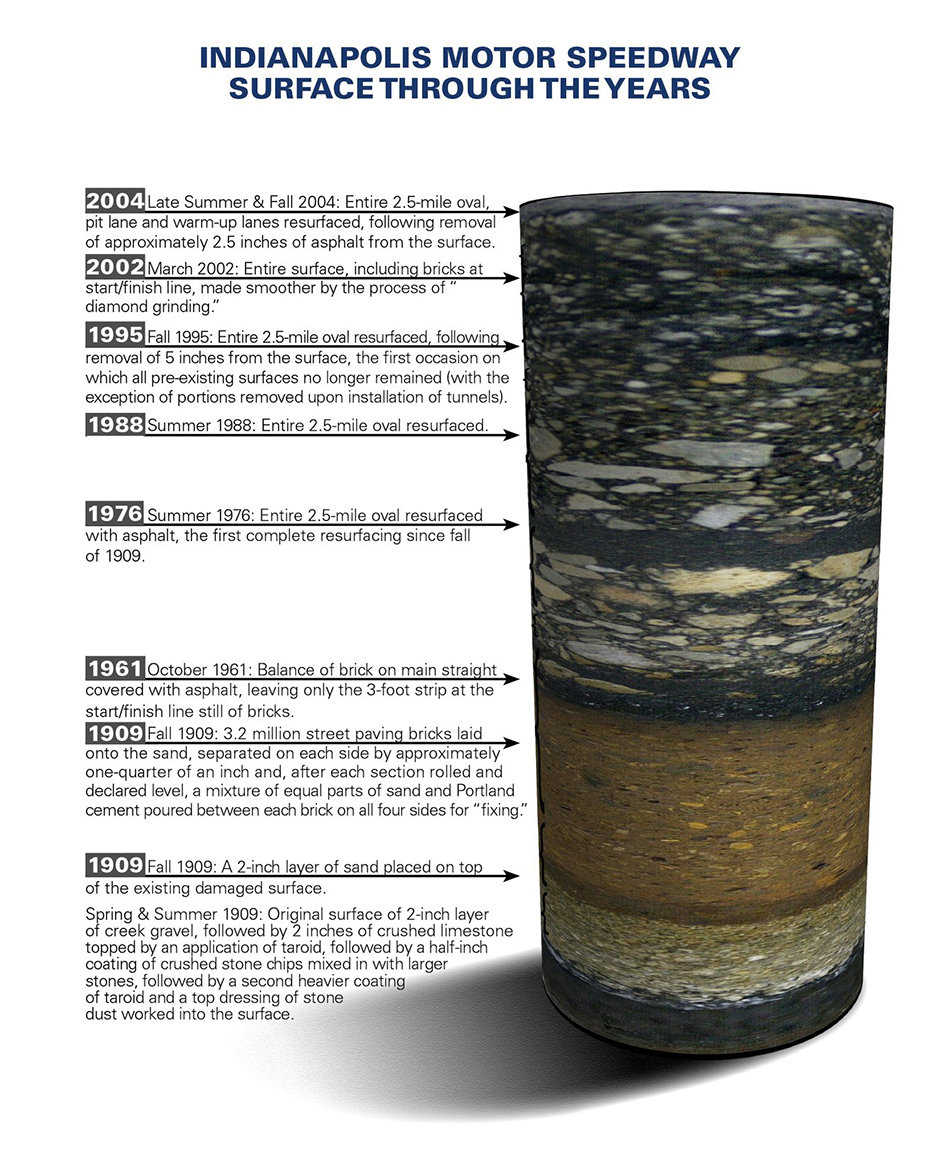 INDIANAPOLIS MOTOR SPEEDWAY SURFACE THROUGH THE YEARS

2004 Late Summer & Fall 2004: Entire 2.5-mile oval, pit lane and warm-up lanes resurfaced, following removal of approximately 2.5 inches of asphalt from the surface.

2002 March 2002: Entire surface, including bricks at start/finish line, made smoother by the process of " diamond grinding."

1995 Fall 1995: Entire 2.5-mile oval resurfaced, following removal of 5 inches from the surface, the first occasion on which all pre-existing surfaces no longer remained (with the exception of portions removed upon installation of tunnels).

1988 Summer 1988: Entire 2.5-mile oval resurfaced.

1976 Summer 1976: Entire 2.5-mile oval resurfaced with asphalt, the first complete resurfacing since fall of 1909.

1961 October 1961: Balance of brick on main straight covered with asphalt, leaving only the 3-foot strip at the start/finish line still of bricks.

1909 Fall 1909: 3.2 million street paving bricks laid onto the sand, separated on each side by approximately one-quarter of an inch and, after each section rolled and declared level, a mixture of equal parts of sand and Portland cement poured between each brick on all four sides for "fixing."

1909 Fall 1909: A 2-inch layer of sand placed on top of the existing damaged surface.

Spring & Summer 1909: Original surface of 2-inch layer of creek gravel, followed by 2 inches of crushed limestone topped by an application of taroid, followed by a half-inch coating of crushed stone chips mixed in with larger stones, followed by a second heavier coating of taroid and a top dressing of stone dust worked into the surface.